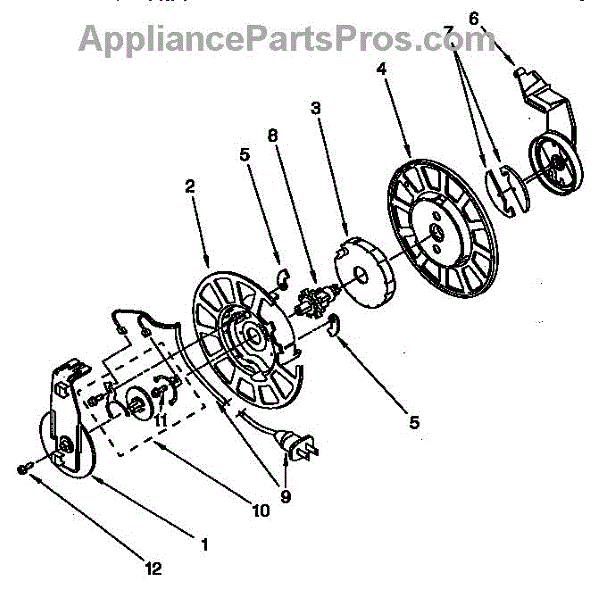 AppliancePartsPros.com

6
7
4
3
8
5
2
5
11
9
10
1
12