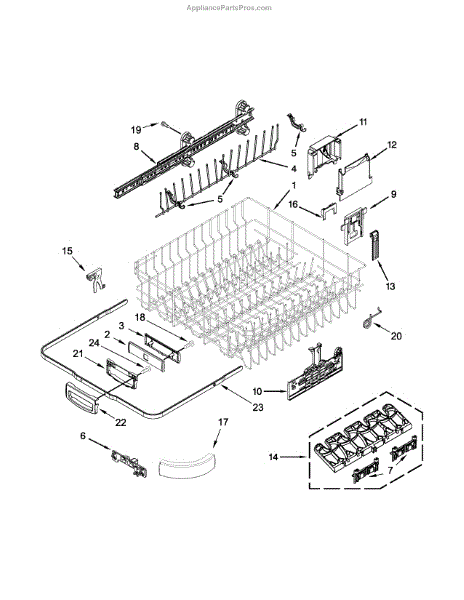 AppliancePartsPros.com

19
8
5
11
12
4
5
1
16
9
15
13
18
3
2
24
21
20
10
23
22
17
6
14
7