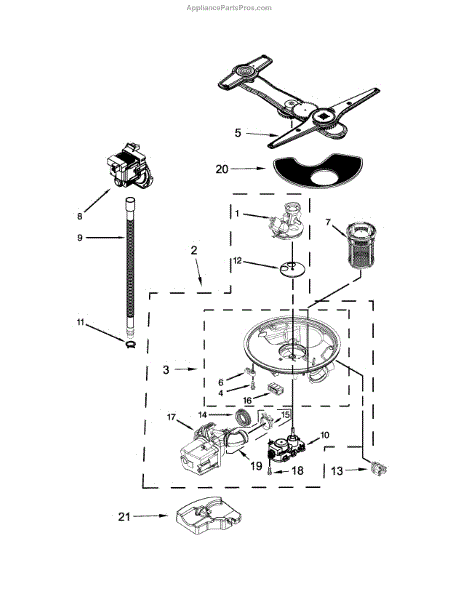 AppliancePartsPros.com

5
20
8
9
1
7
2
12
11
3
6
4
16
17
14
15
10
19
18
13
21