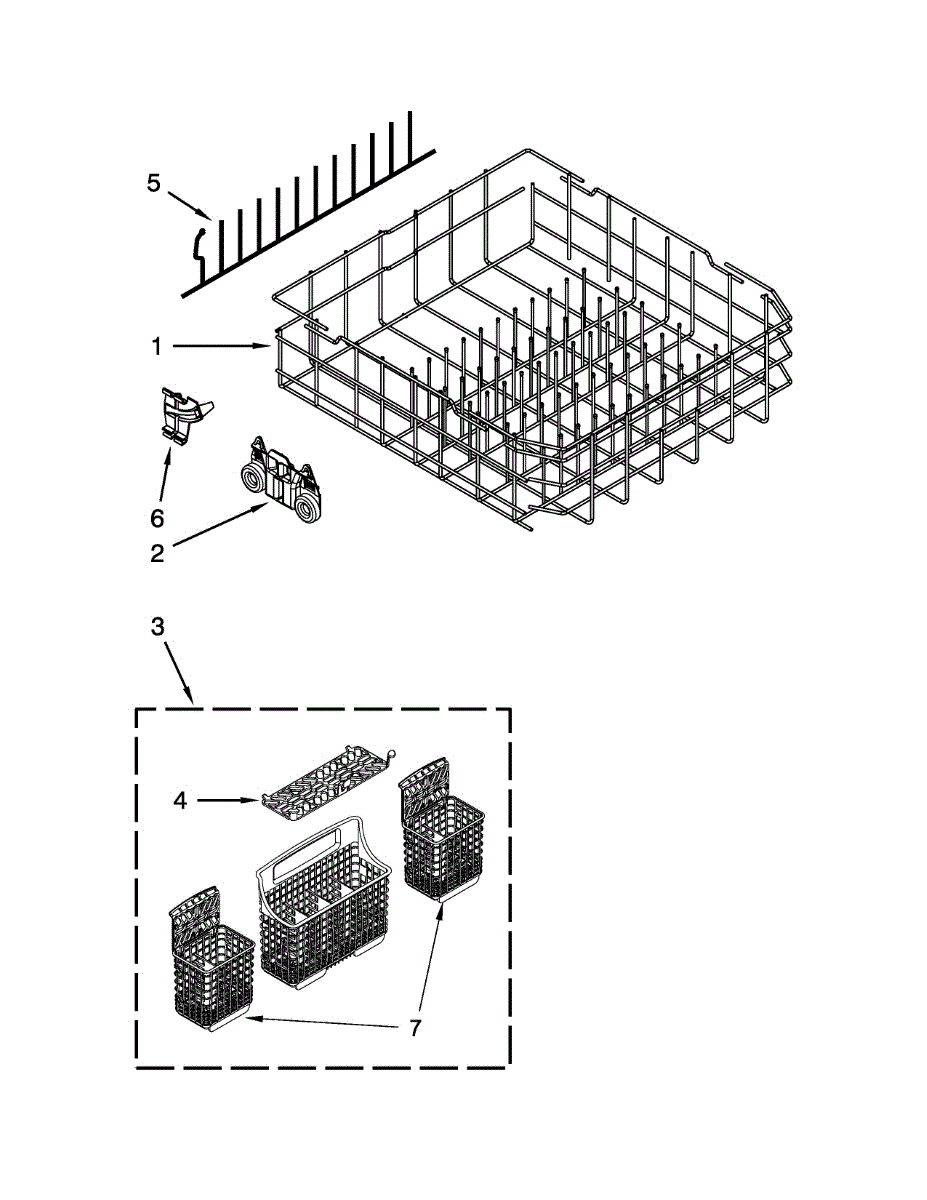 5
1
6
2
3
4
7