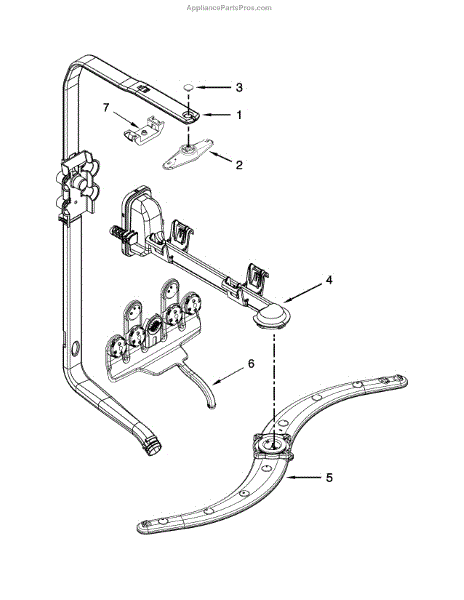 AppliancePartsPros.com

3
7
1
2
4
6
5