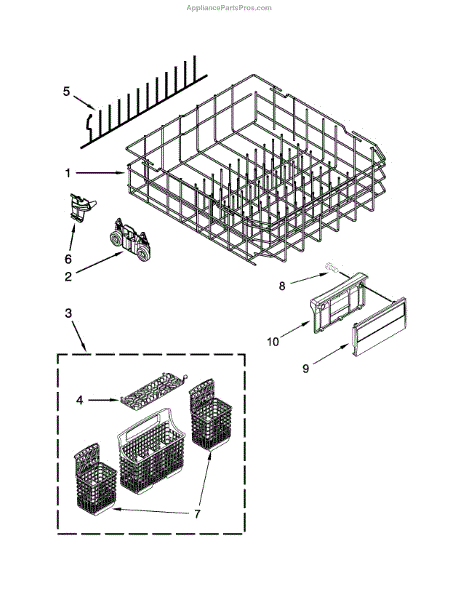 AppliancePartsPros.com

5

1

6

2

8

10

9

3

4

7