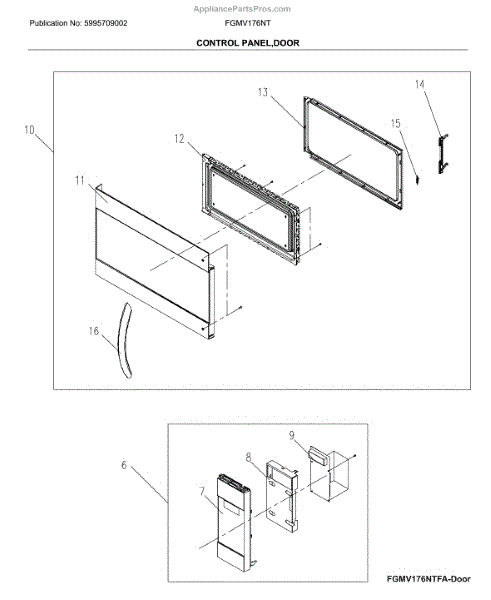 AppliancePartsPros.com

Publication No: 5995709002

FGMV176NT

CONTROL PANEL,DOOR

10

11

12

13

14

15

16

6

7

8

9

FGMV176NTFA-Door