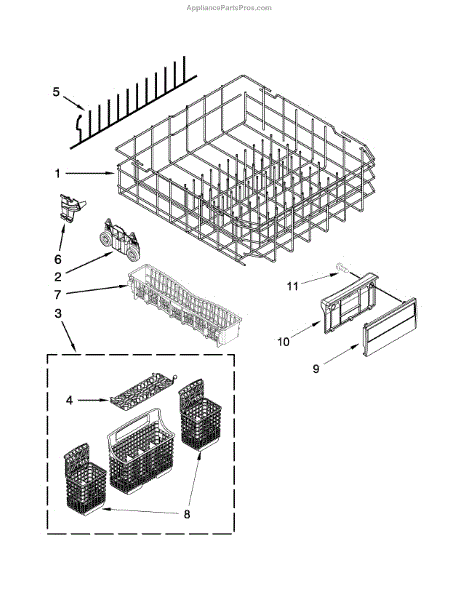 AppliancePartsPros.com

5

1

6

2

7

3

11

10

9

4

8