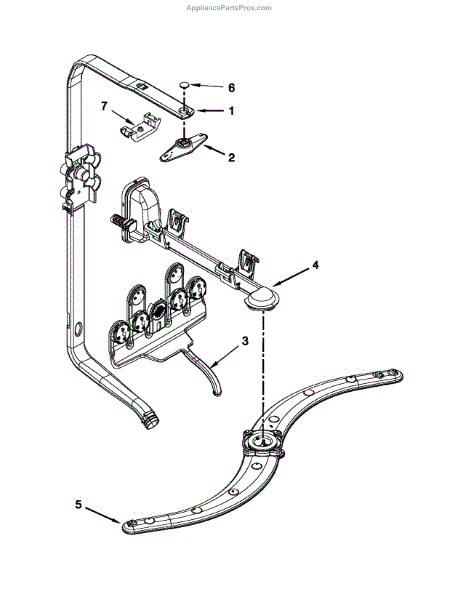 AppliancePartsPros.com

6

7

1

2

4

3

5