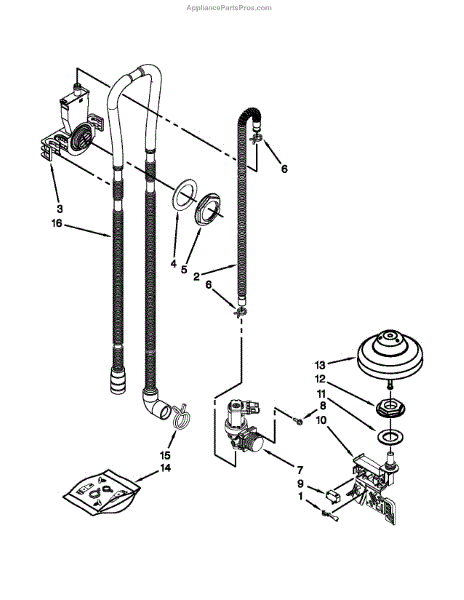 AppliancePartsPros.com

6

3

16

4

5

2

6

13

12

11

8

10

15

14

7

9

1