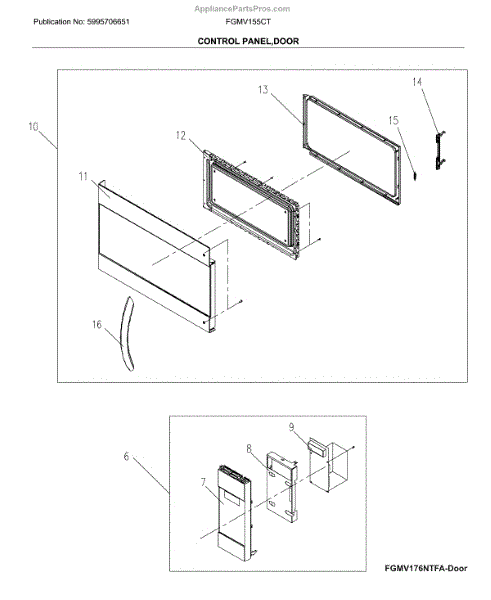 AppliancePartsPros.com

Publication No: 5995706651

FGMV155CT

CONTROL PANEL,DOOR

10

11

12

13

14

15

16

6

7

8

9

FGMV176NTFA-Door