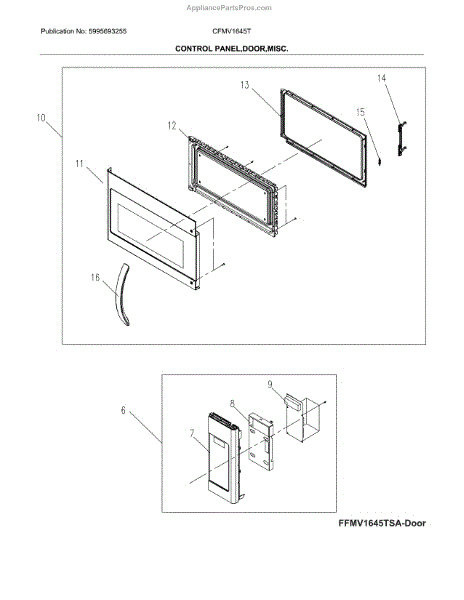 AppliancePartsPros.com

Publication No: 5995693255 CFMV1645T

CONTROL PANEL,DOOR,MISC.

10
11
12
13
14
15
16

6
7
8
9

FFMV1645TSA-Door