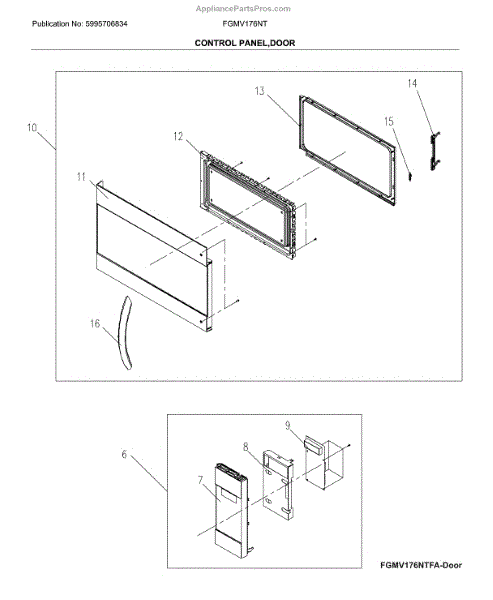 AppliancePartsPros.com

Publication No: 5995706834

FGMV176NT

CONTROL PANEL,DOOR

10

11

12

13

14

15

16

6

7

8

9

FGMV176NTFA-Door