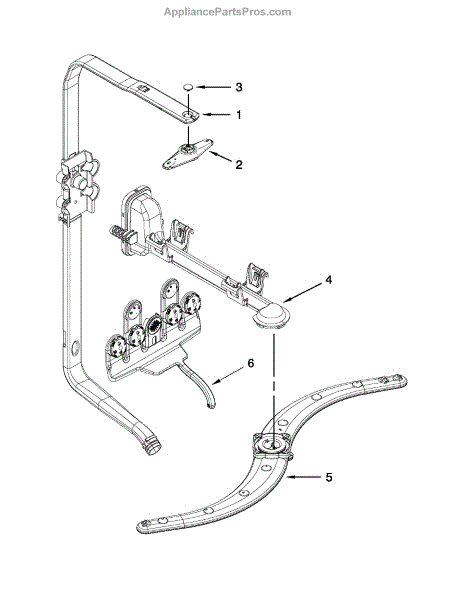 AppliancePartsPros.com

3
1
2
4
6
5