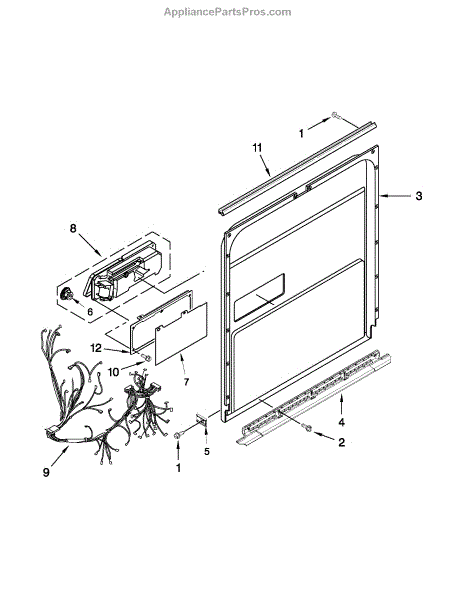 AppliancePartsPros.com

1
11
3
8
6
12
10
7
4
2
5
1
9