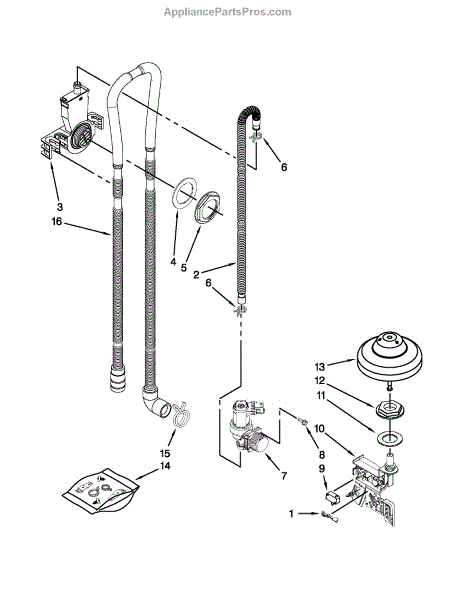 AppliancePartsPros.com

6

3

16

4

5

2

6

13

12

11

10

8

9

7

15

14

1