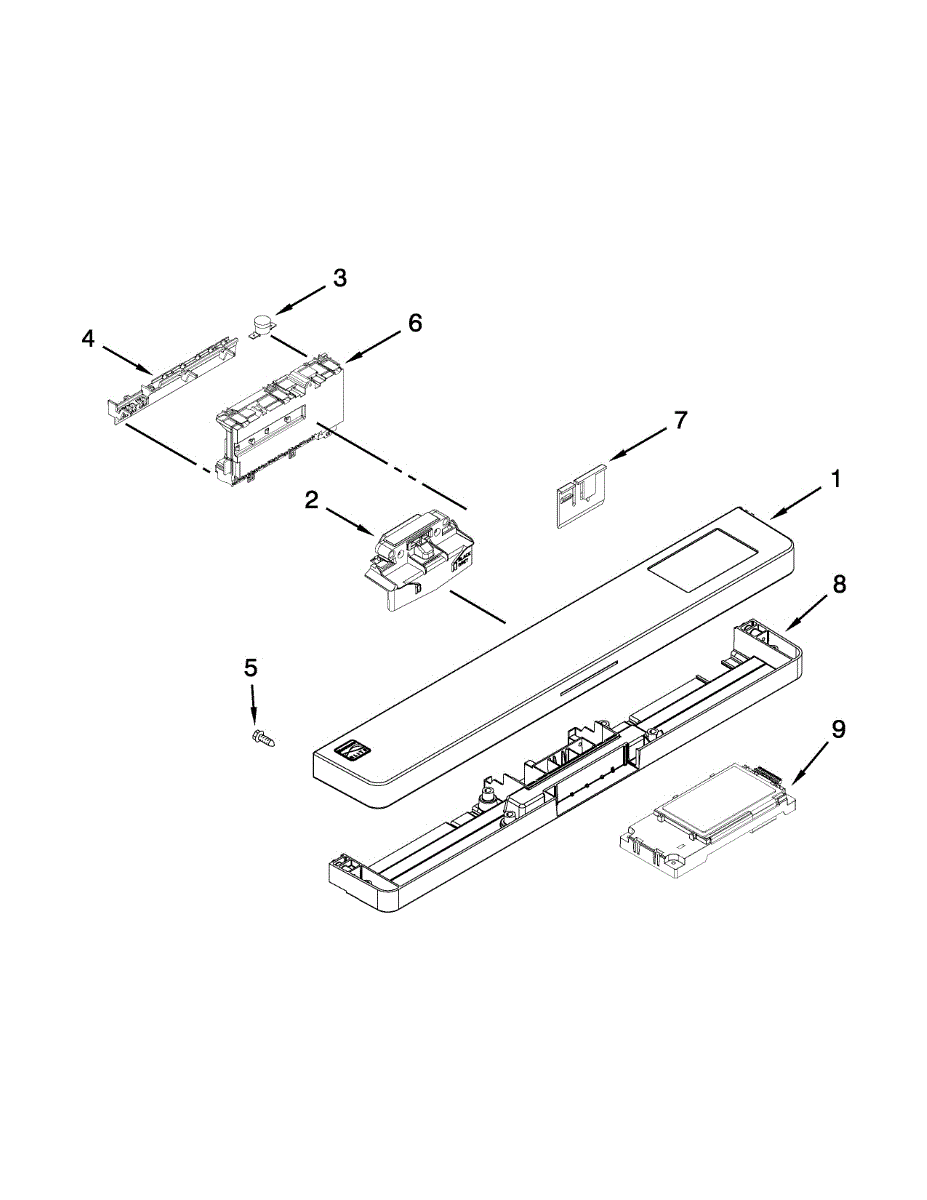 3
4
6
7
2
1
8
5
9