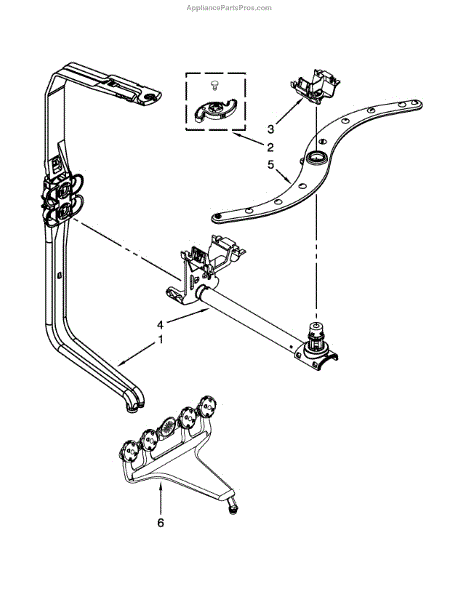 AppliancePartsPros.com

3

2

5

4

1

6