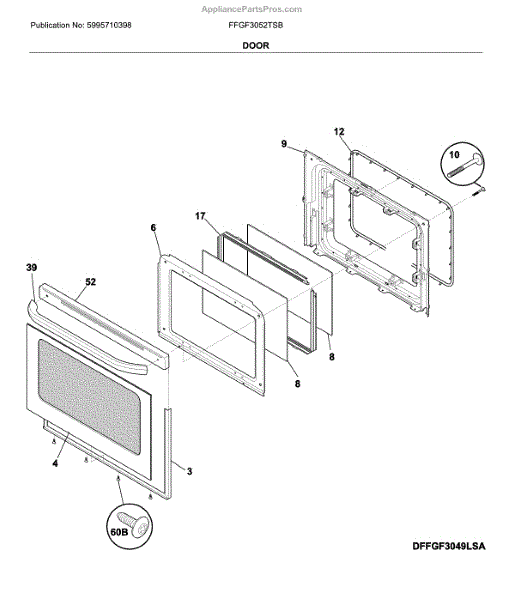 AppliancePartsPros.com

Publication No: 5995710398

FFGF3052TSB

DOOR

12
9
10
17
6
39
52
8
8
4
3
60B

DFFGF3049LSA