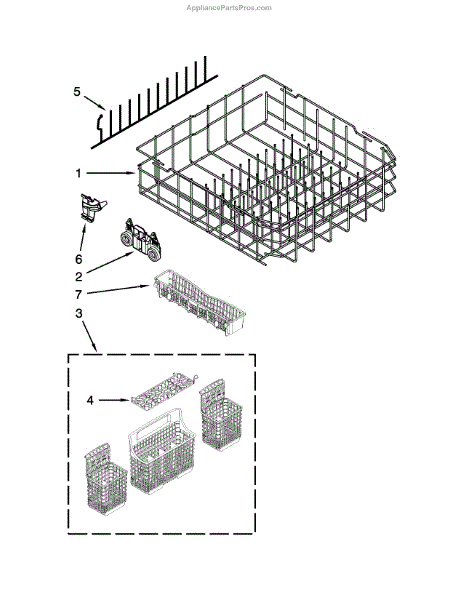 AppliancePartsPros.com

5

1

6

2

7

3

4