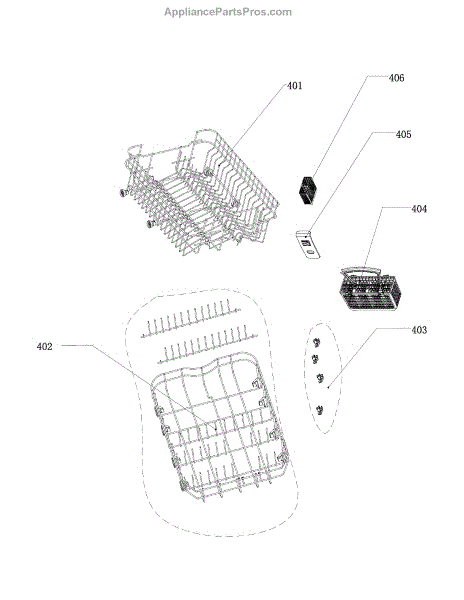 AppliancePartsPros.com

401

406

405

404

402

403