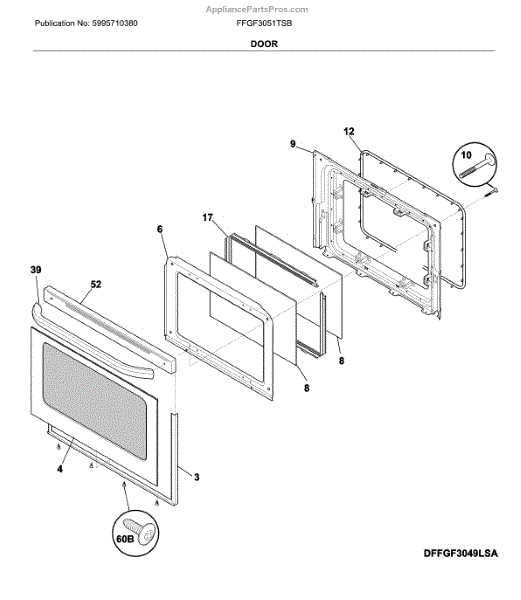 AppliancePartsPros.com

Publication No: 5995710380

FFGF3051TSB

DOOR

12
9
10
17
6
39
52
8
8
4
3
60B

DFFGF3049LSA