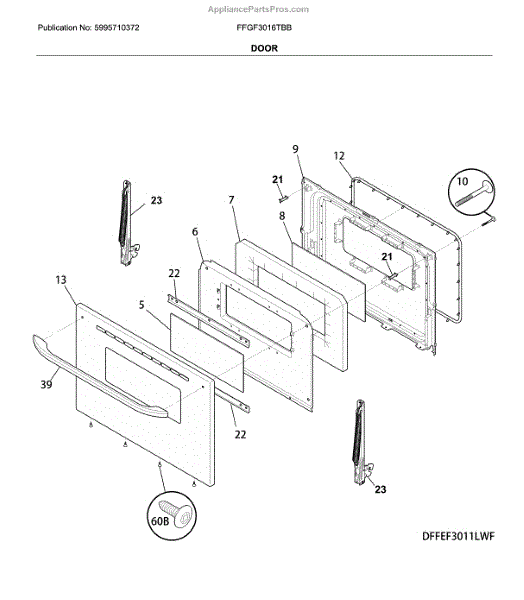 AppliancePartsPros.com

Publication No: 5995710372 FFGF3016TBB

DOOR

9
12
21
10
23
7
8
6
21
22
13
5
39
22
23
60B

DFFEF3011LWF