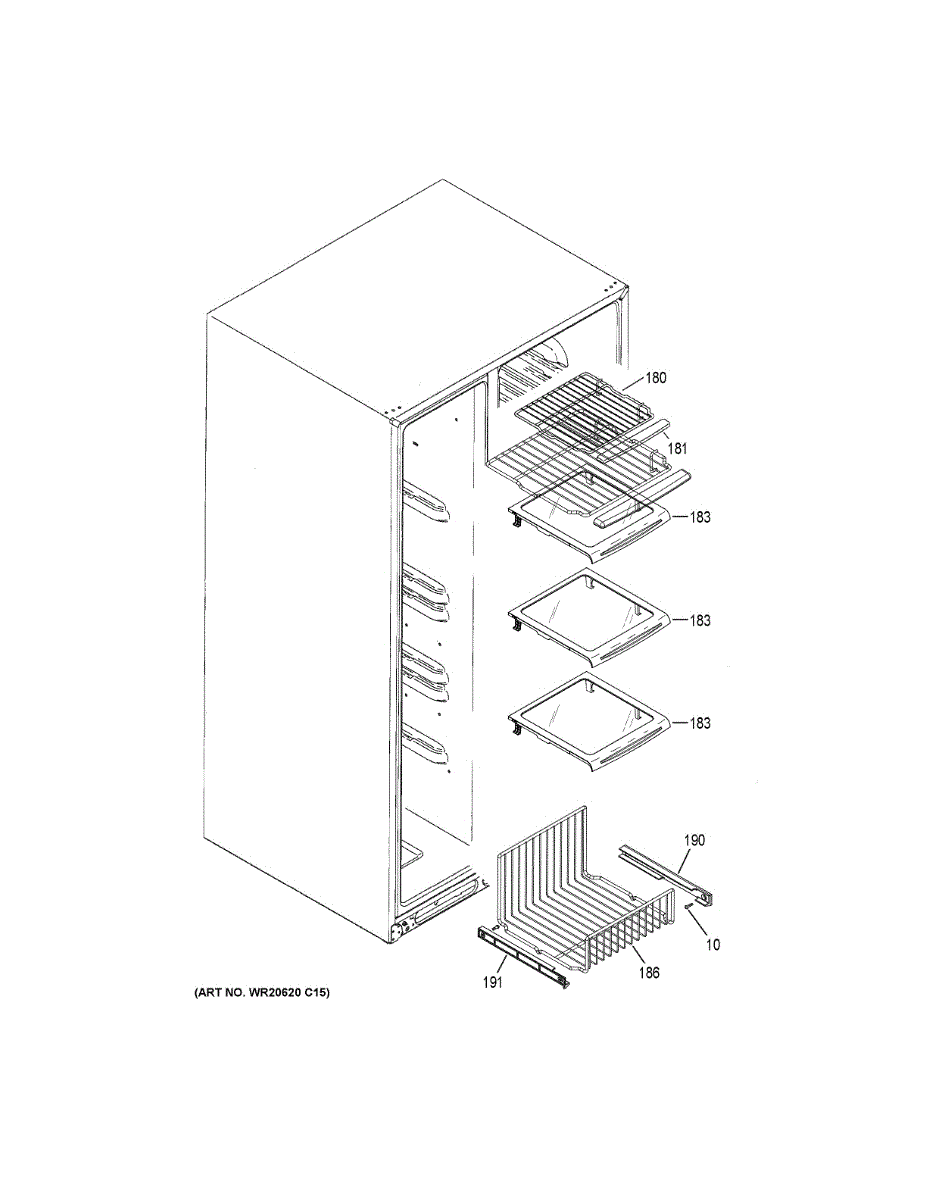 180
181
183
183
183
190
10
186
191
(ART NO. WR20620 C15)