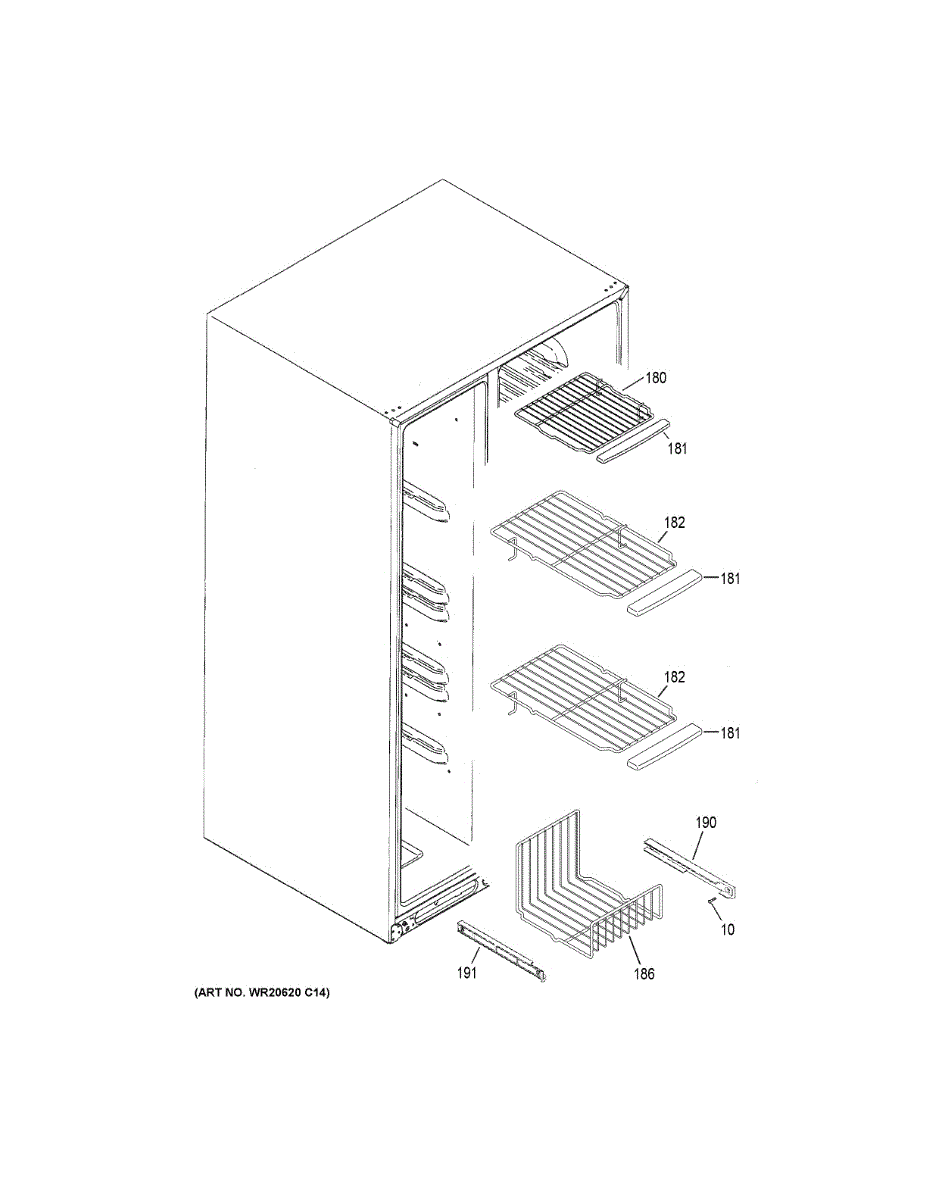 180
181
182
181
182
181
190
10
191
186
(ART NO. WR20620 C14)