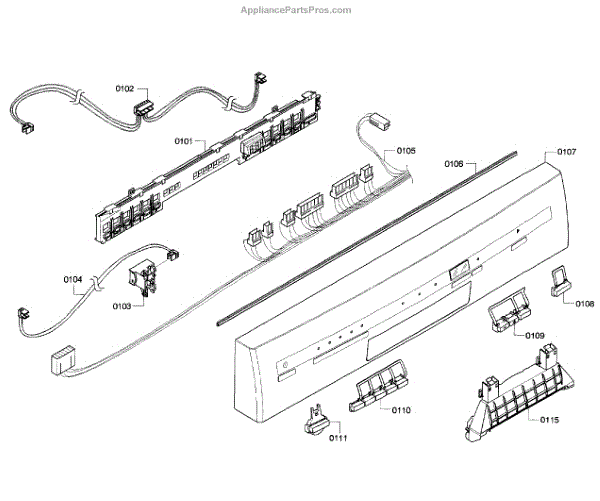 AppliancePartsPros.com

0102
0101
0105
0106
0107
0104
0103
0108
0109
0110
0111
0115