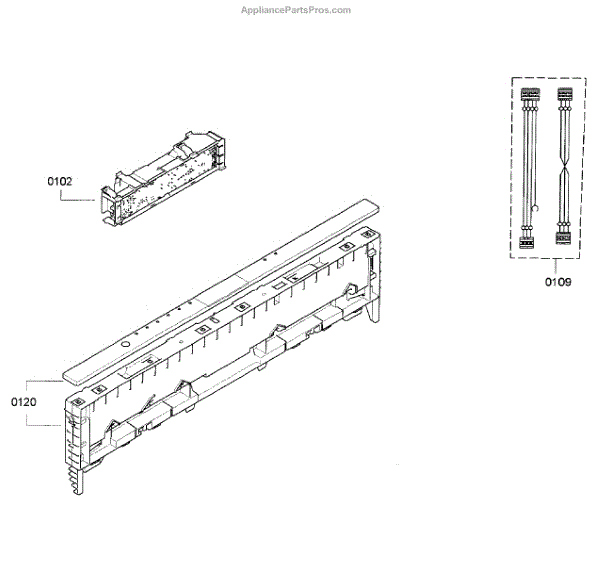 AppliancePartsPros.com

0102

0109

0120