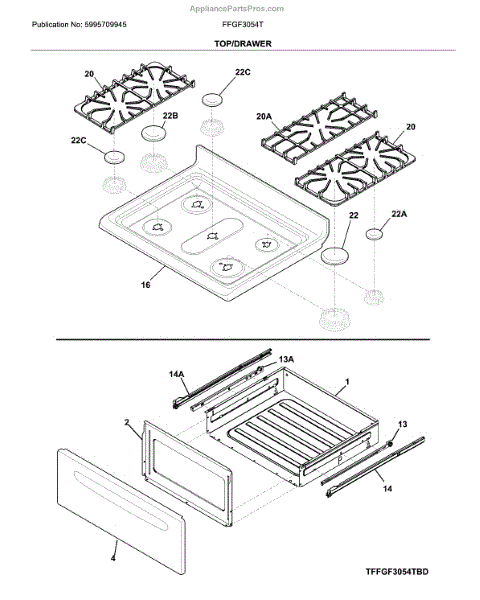 AppliancePartsPros.com

Publication No: 5995709945 FFGF3054T

TOP/DRAWER

20
22C
22B
22C
20A
20
22
22A
16

14A
13A
1
2
13
14
4

TFFGF3054TBD