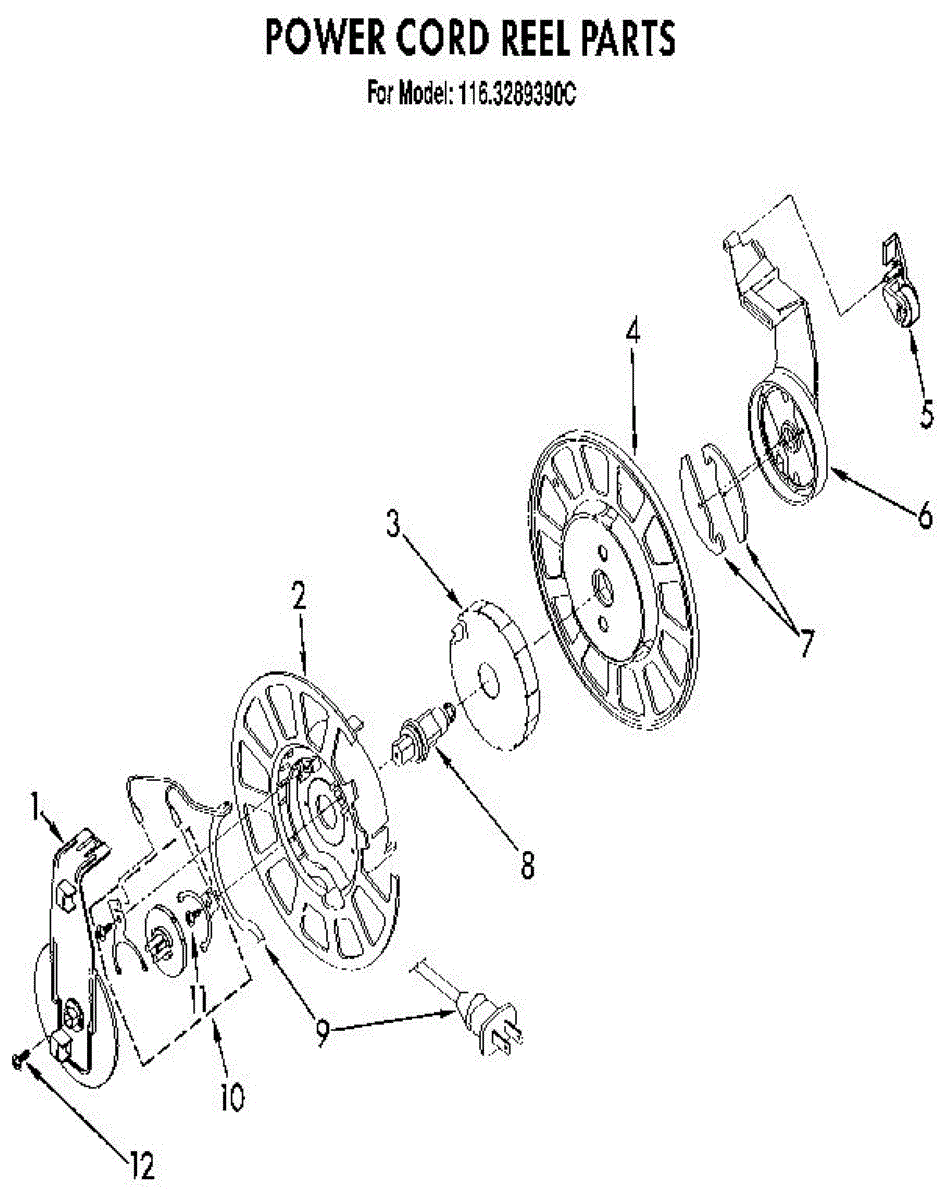 POWER CORD REEL PARTS

For Model: 116.3289390C

4

5

6

3

7

2

8

1

11

9

10

12