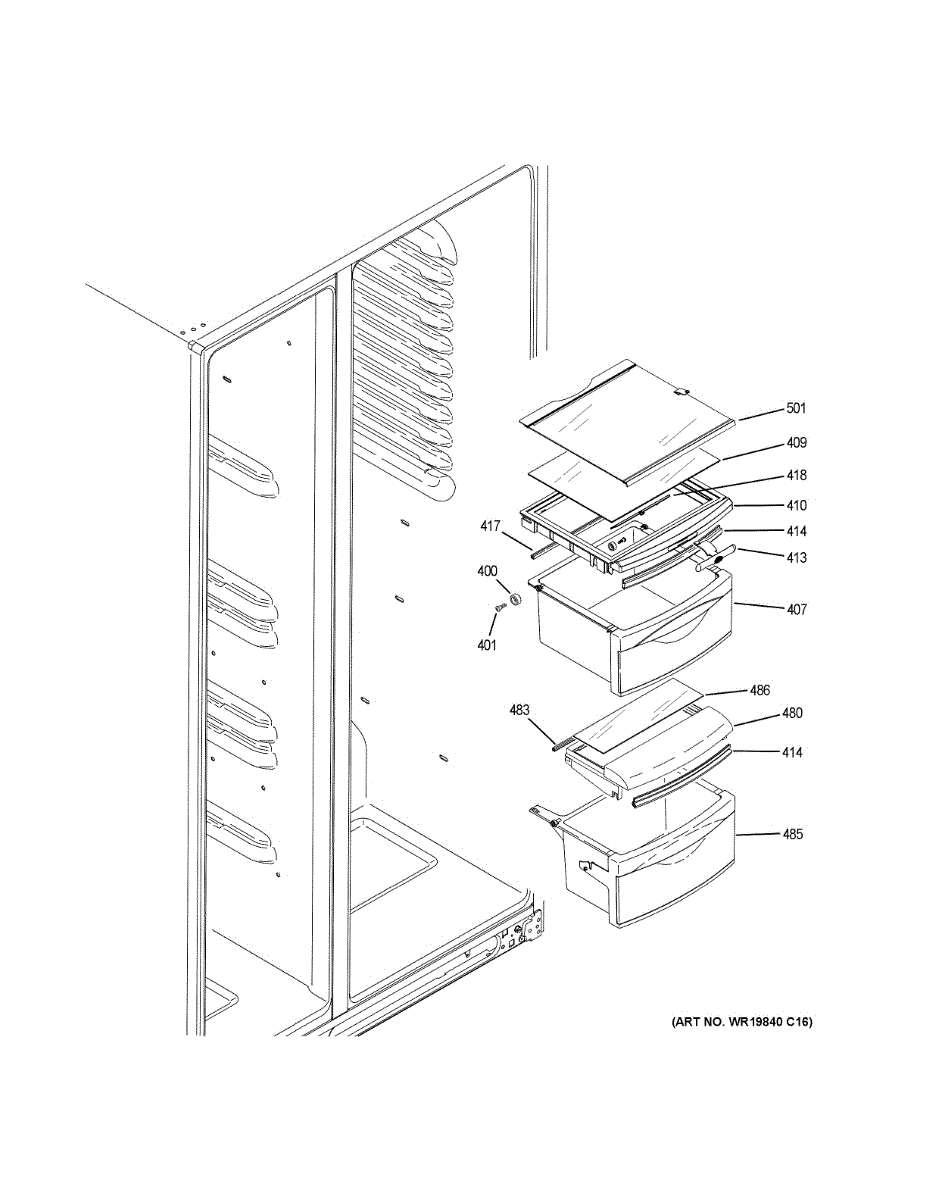 501
409
418
410
417
414
413
400
407
401
486
483
480
414
485

(ART NO. WR19840 C16)