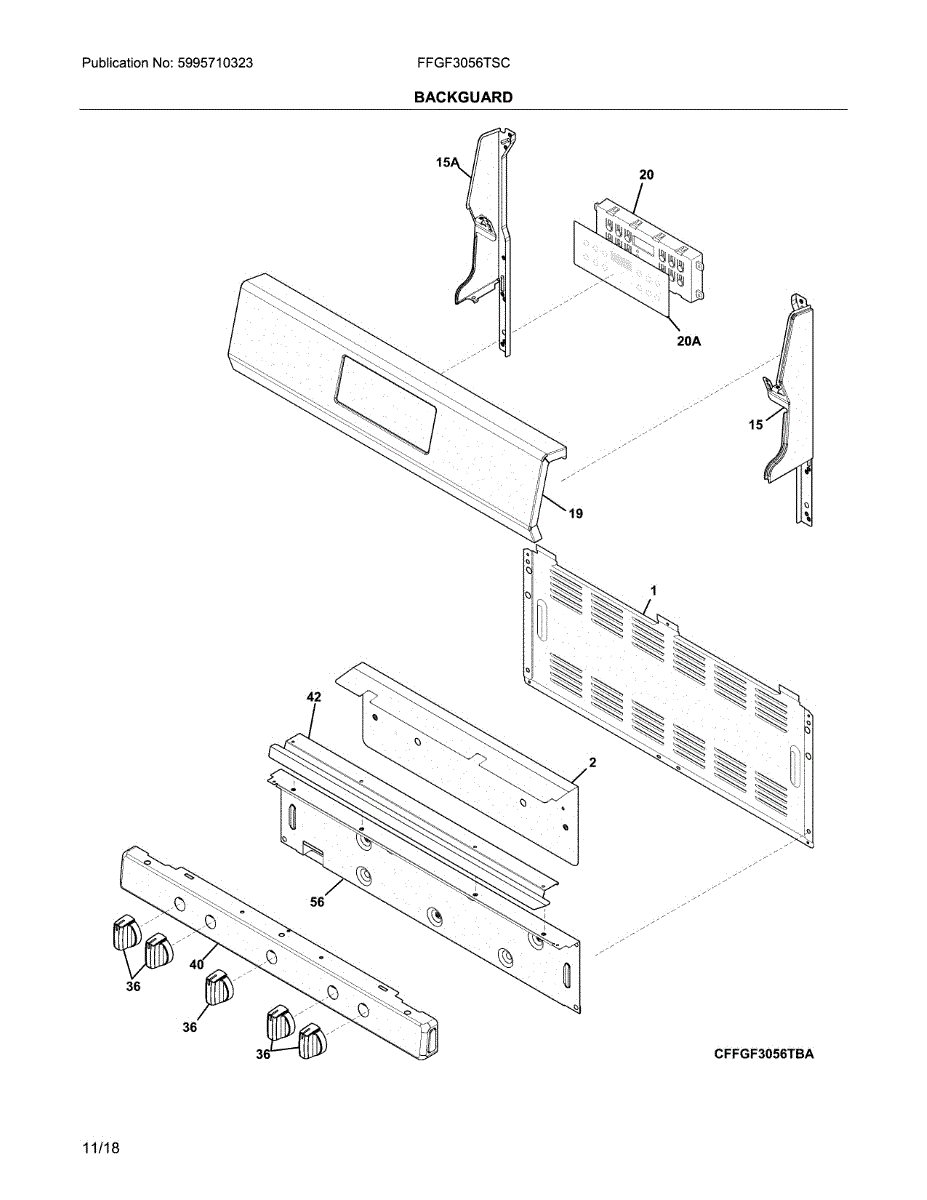 Publication No: 5995710323

FFGF3056TSC

BACKGUARD

15A

20

20A

15

19

1

42

2

56

40

36

36

36

CFFGF3056TBA

11/18