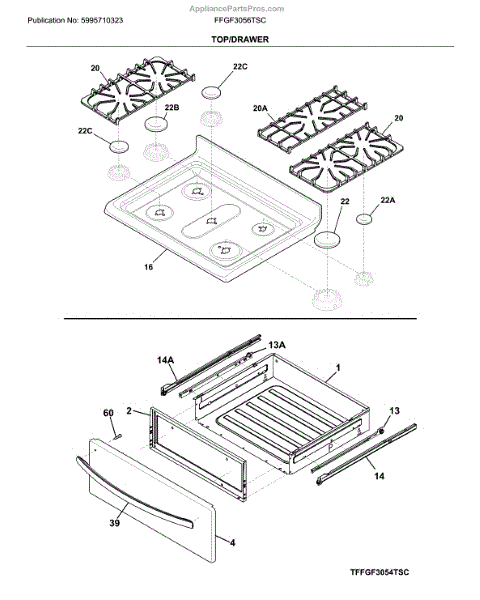 AppliancePartsPros.com

Publication No: 5995710323

FFGF3056TSC

TOP/DRAWER

20

22C

22B

22C

20A

20

22

22A

16

14A

13A

1

2

60

13

14

39

4

TFFGF3054TSC