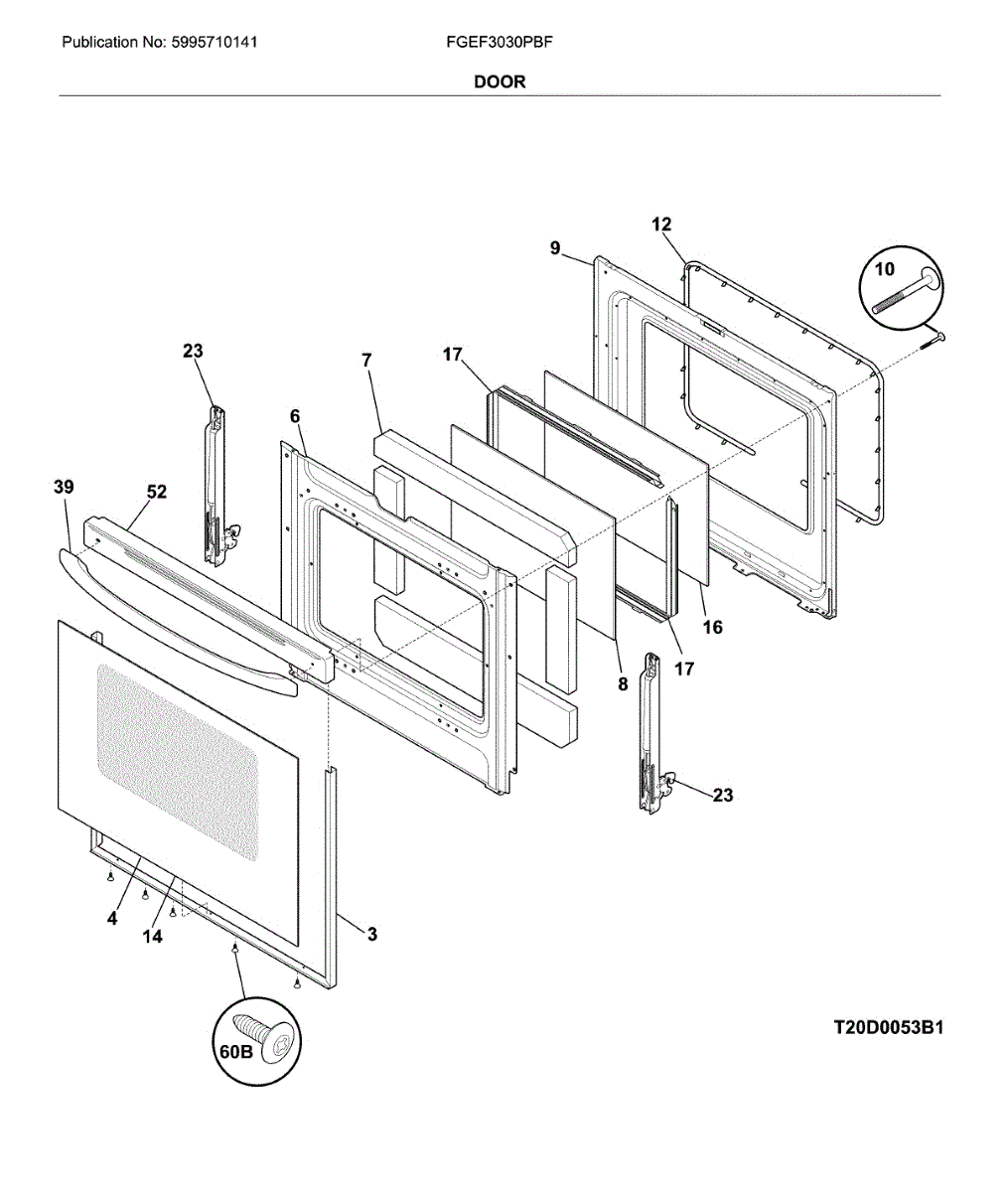 Publication No: 5995710141

FGEF3030PBF

DOOR

12
9
10
23
7
17
6
39
52
16
17
8
23
4
14
3
60B

T20D0053B1