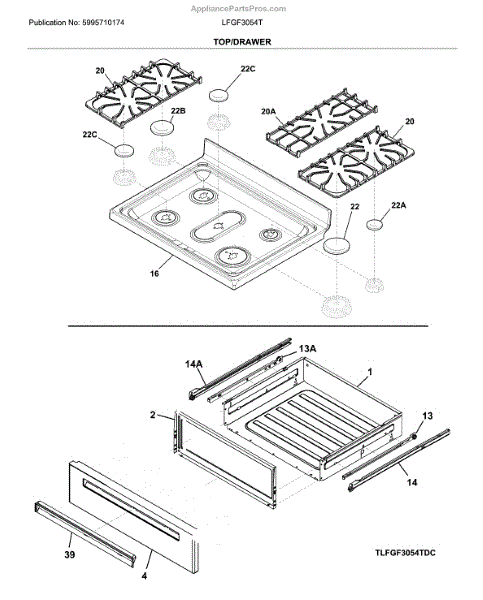 AppliancePartsPros.com

Publication No: 5995710174

LFGF3054T

TOP/DRAWER

20
22C
22B
22C
20A
20
22
22A
16

14A
13A
1
2
13
14
39
4

TLFGF3054TDC