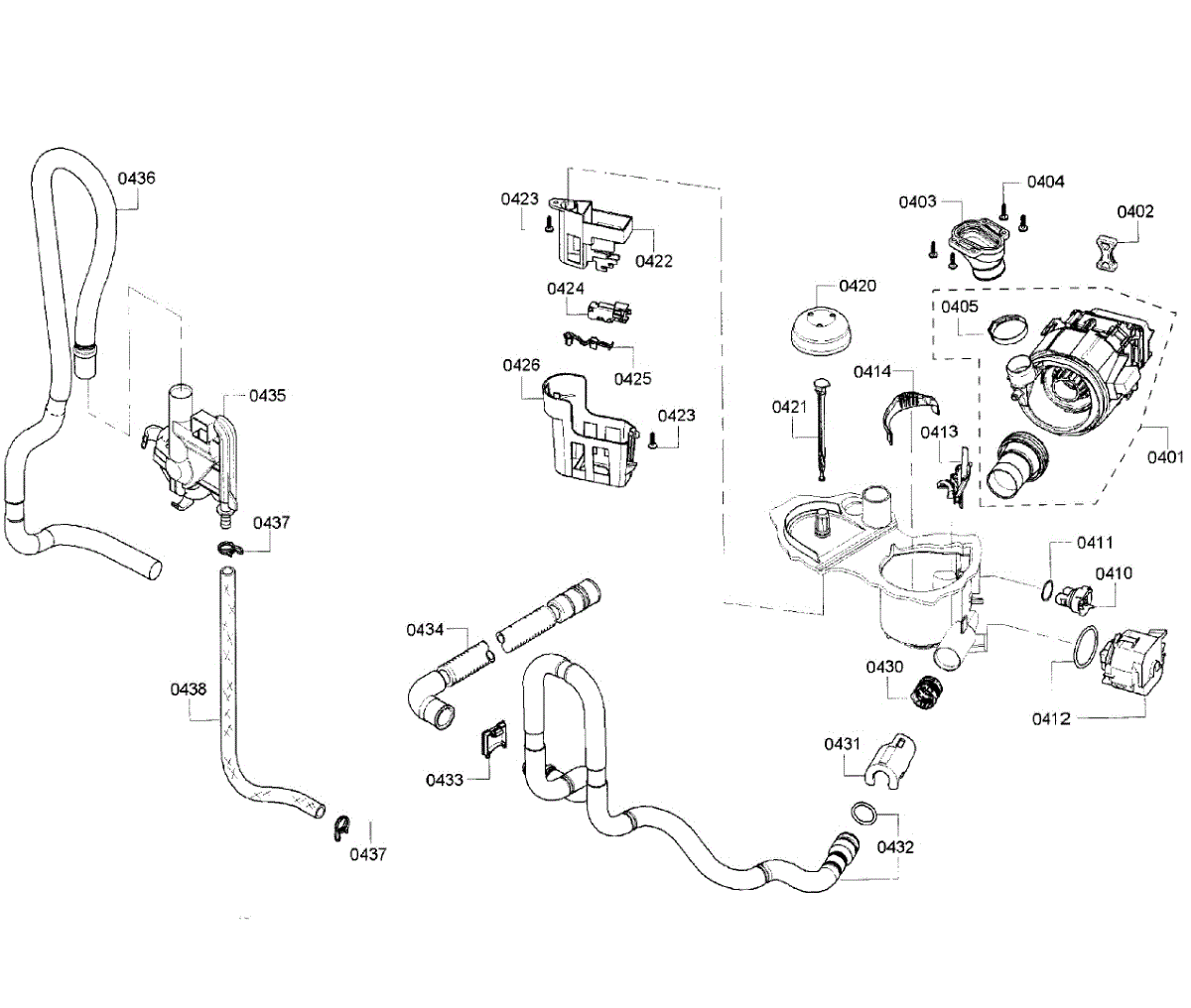 0436
0435
0437
0438
0437
0423
0422
0424
0425
0426
0423
0434
0433
0403
0404
0402
0420
0405
0414
0421
0413
0401
0411
0410
0430
0412
0431
0432