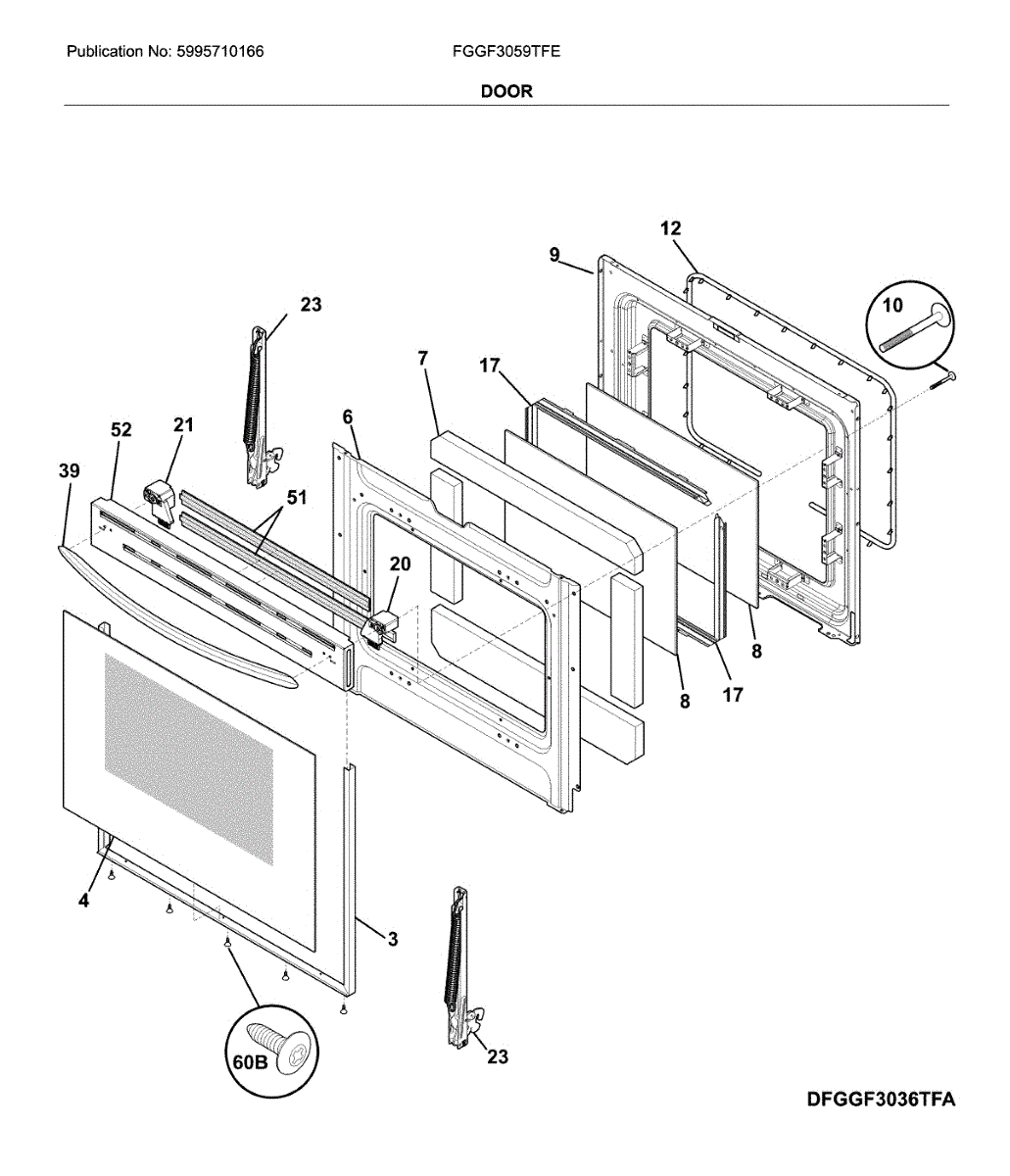 Publication No: 5995710166

FGGF3059TFE

DOOR

12
9
10
23
7
17
6
52
21
39
51
20
8
8
17
4
3
60B
23

DFGGF3036TFA