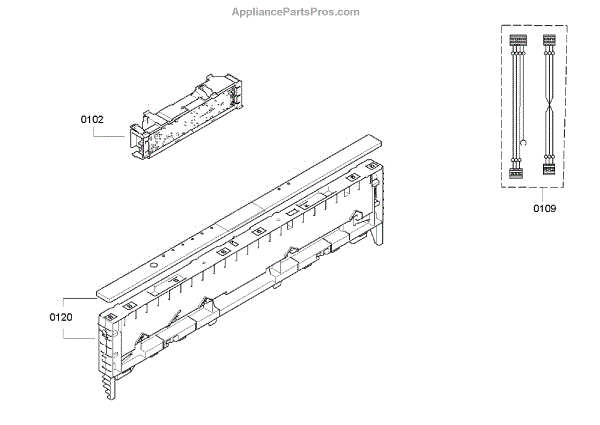 AppliancePartsPros.com

0102

0109

0120