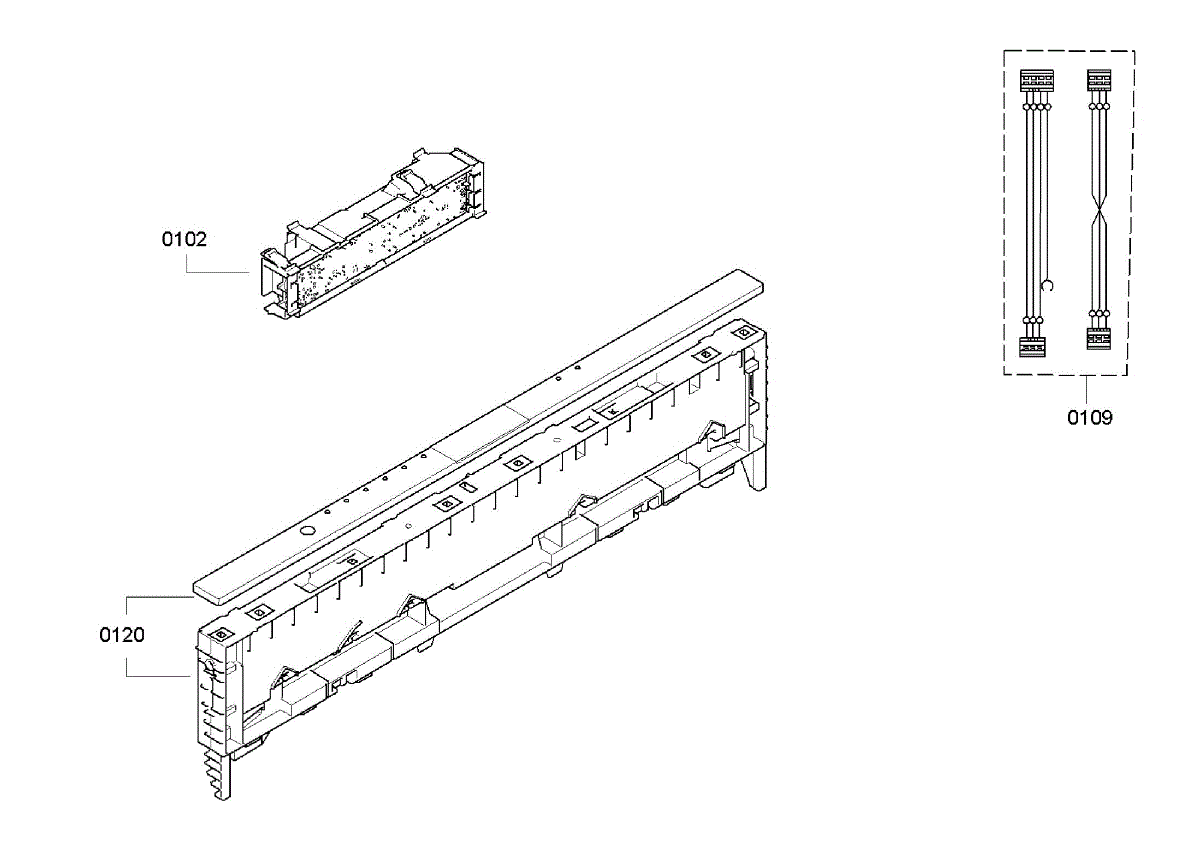 0102

0109

0120