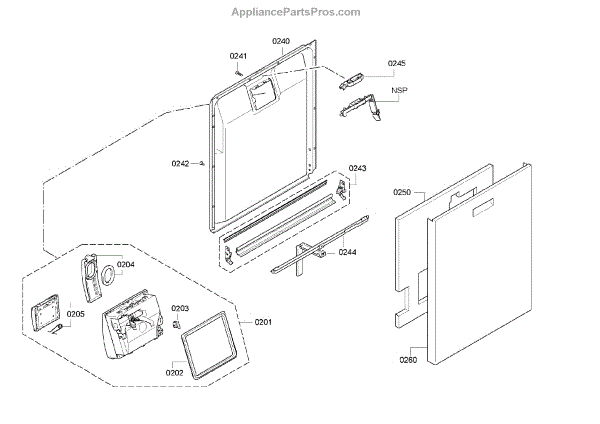 AppliancePartsPros.com

0240
0241
0245
NSP
0242
0243
0250
0244
0204
0205
0203
0201
0202
0260