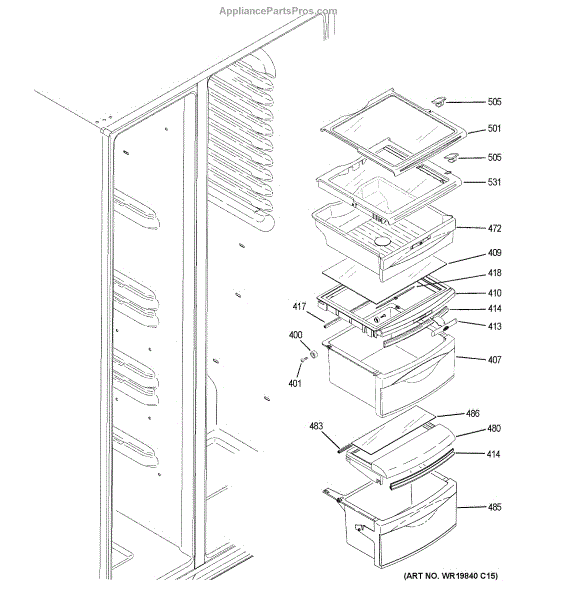 AppliancePartsPros.com

505
501
505
531
472
409
418
410
417
414
413
400
407
401
486
483
480
414
485

(ART NO. WR19840 C15)