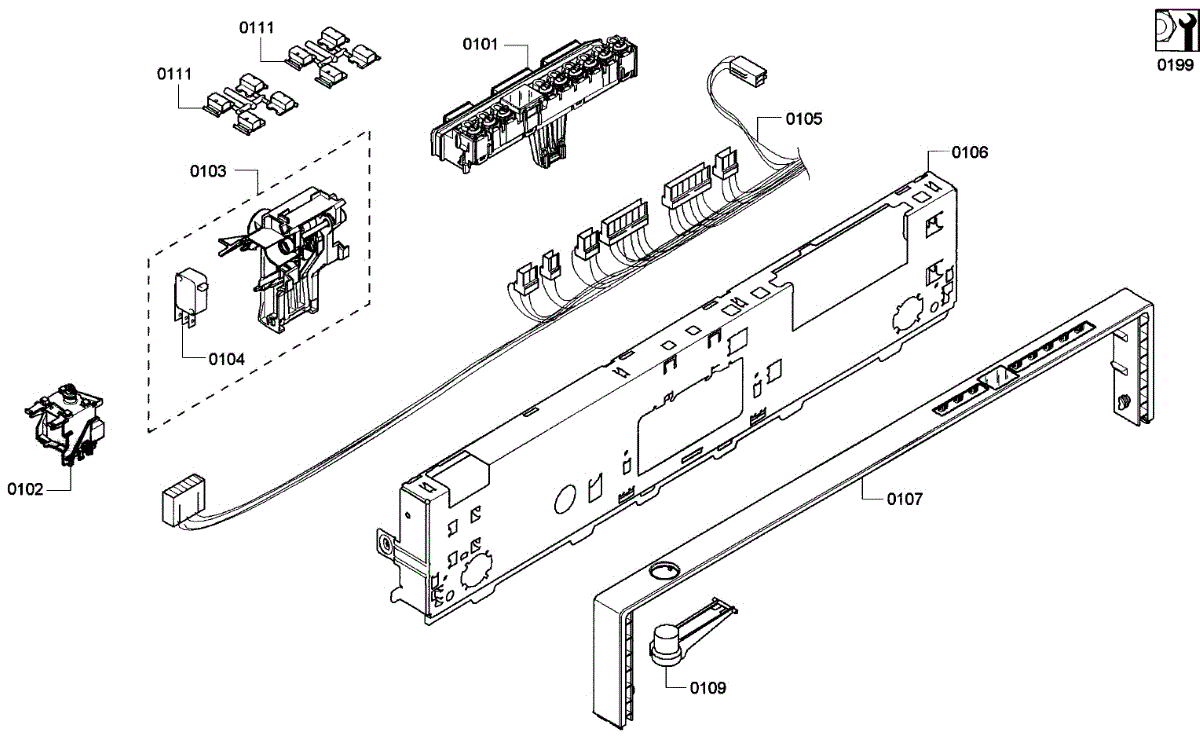 0111
0111
0101
0199
0105
0106
0103
0104
0102
0107
0109