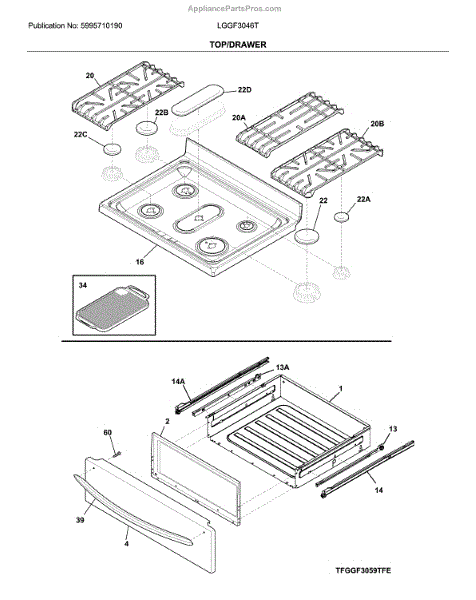 AppliancePartsPros.com

Publication No: 5995710190 LGGF3046T

TOP/DRAWER

20
22D
22B
20A
20B
22C
22
22A
16
34

14A
13A
1
2
60
13
14
39
4

TFGGF3059TFE