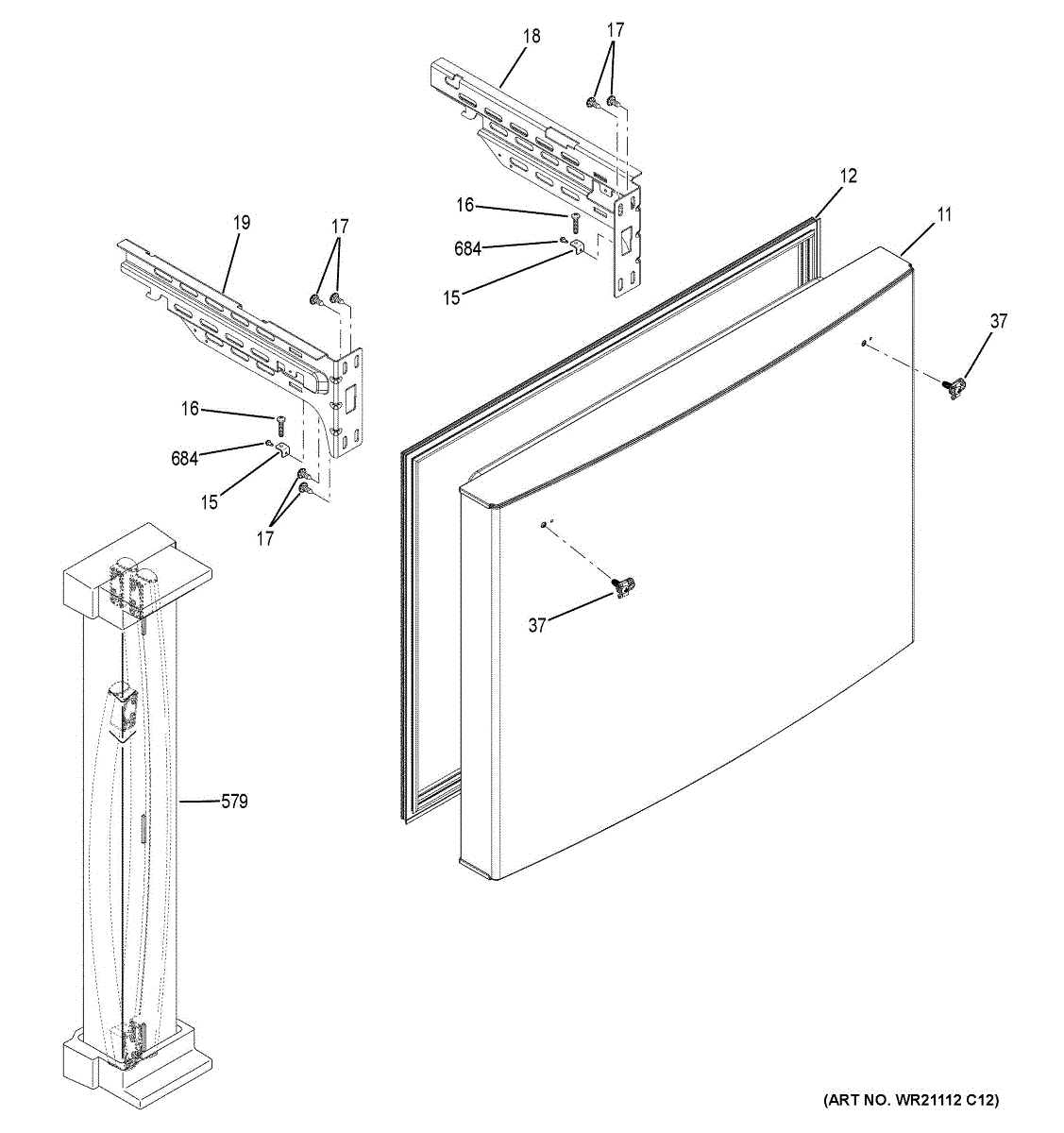 18
17
12
11
19
17
16
684
15
37
16
684
15
17
37
579
(ART NO. WR21112 C12)