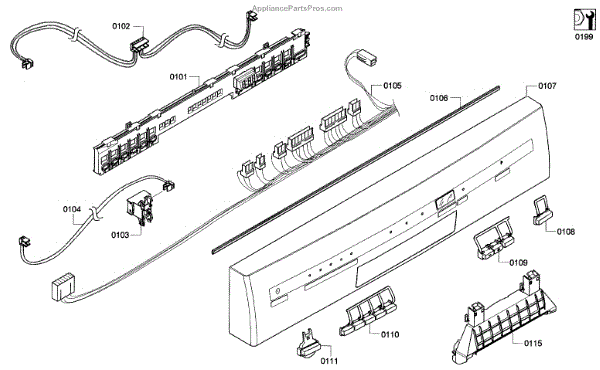 AppliancePartsPros.com

0199

0102

0101

0105

0106

0107

0104

0103

0108

0109

0110

0111

0115