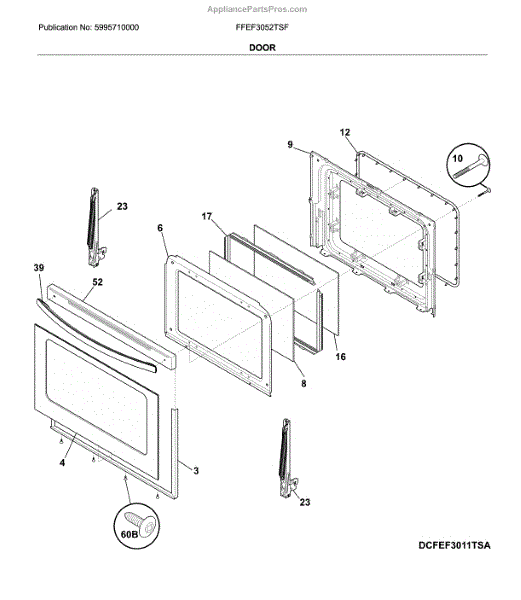 AppliancePartsPros.com

Publication No: 5995710000

FFEF3052TSF

DOOR

12
9
10
23
17
6
39
52
16
8
4
3
23
60B

DCFEF3011TSA