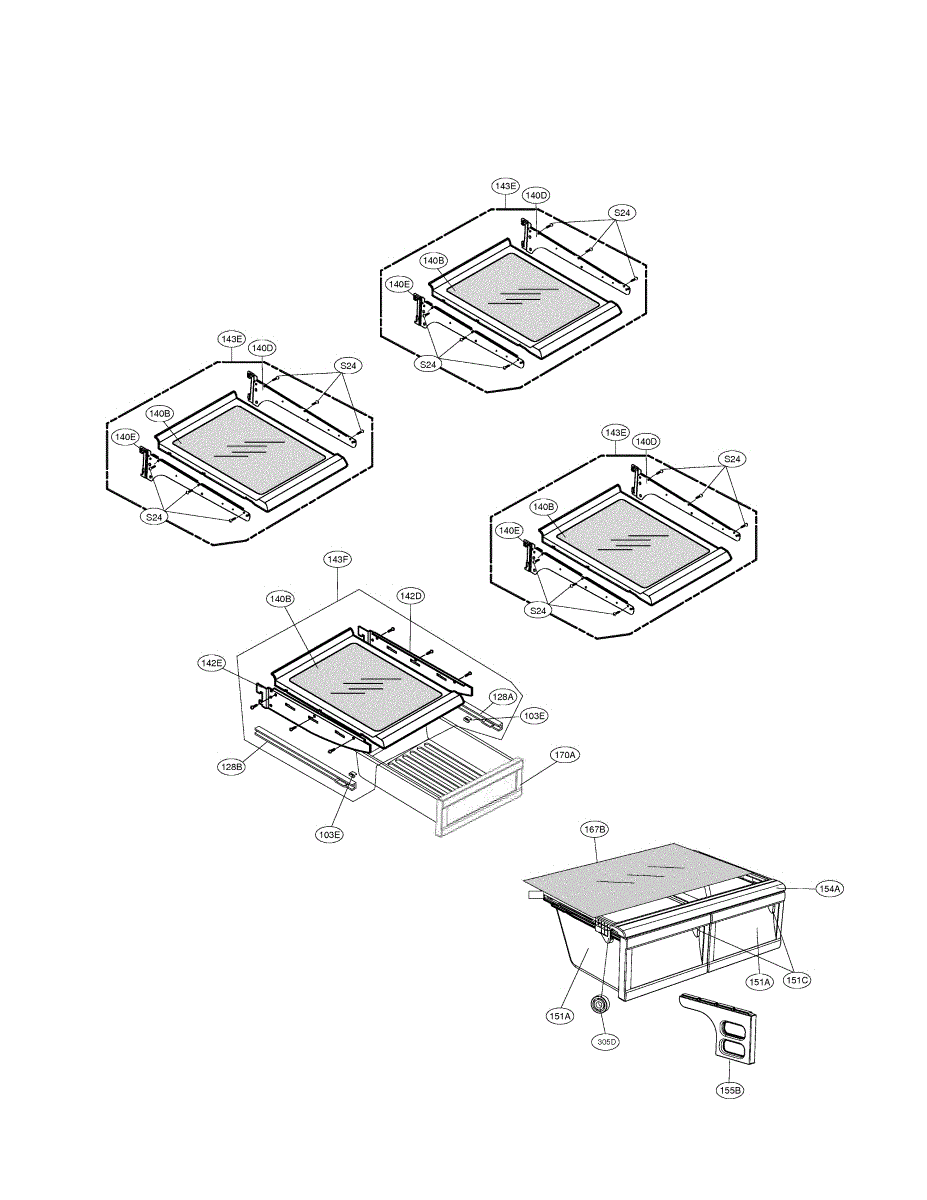 143E
140D
S24
140B
140E
S24

143E
140D
S24
140B
140E
S24

143E
140D
S24
140B
140E
S24

143F
140B
142D
142E
128A
103E
128B
170A
103E

167B
154A
151A
151C
151A
305D
155B