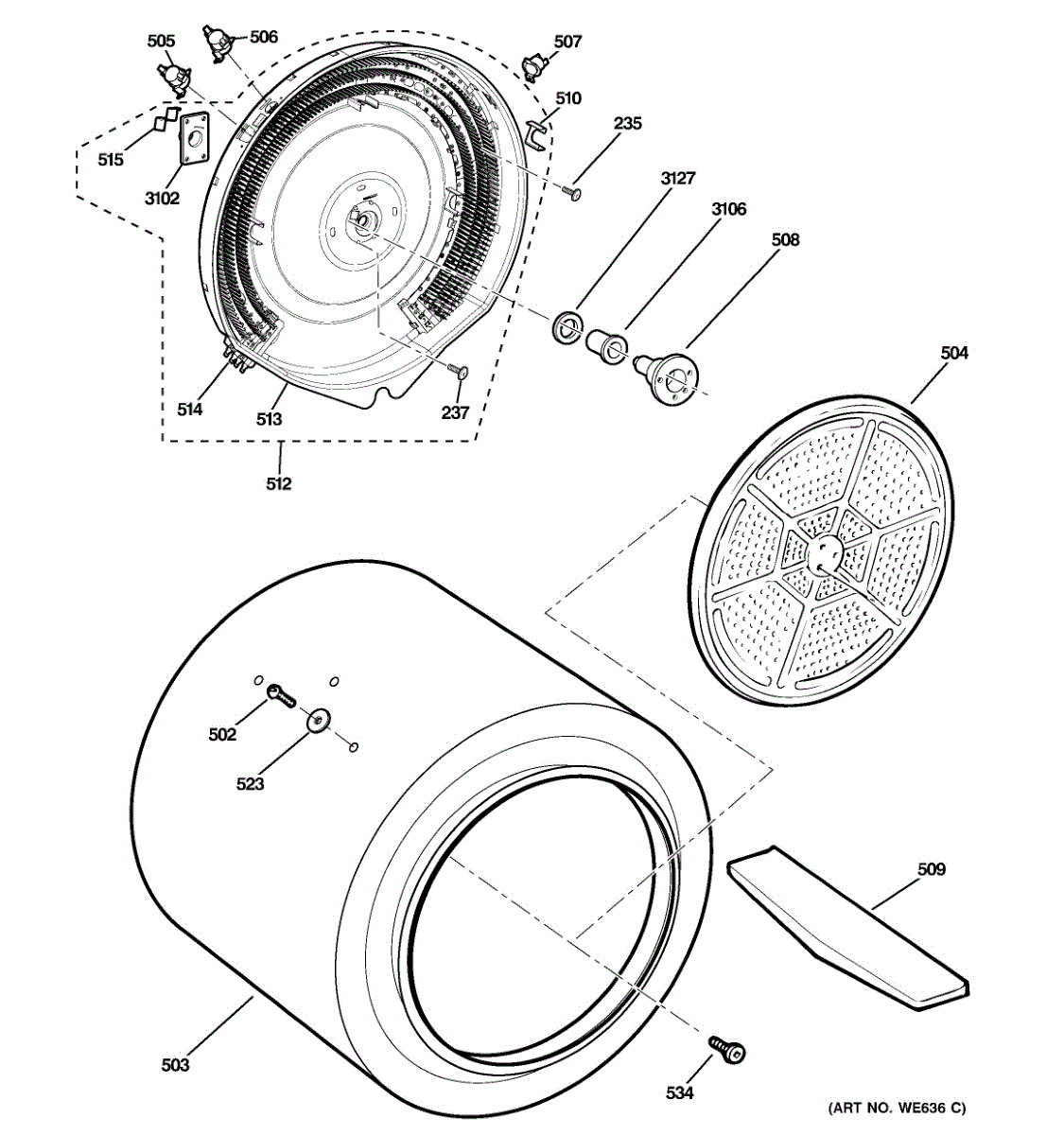 505
506
507
510
235
515
3102
3127
3106
508
514
513
237
512
504
502
523
509
503
534
(ART NO. WE636 C)