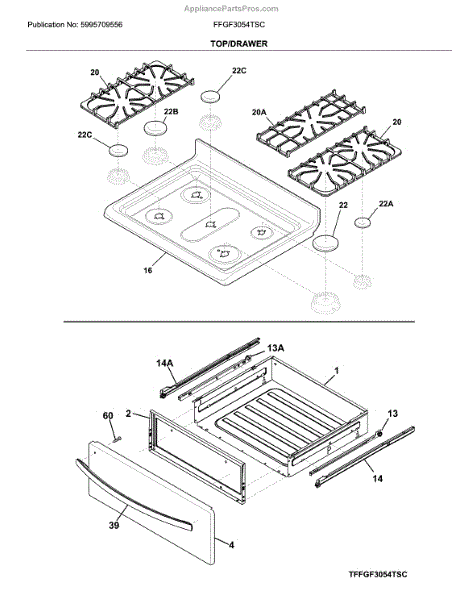 AppliancePartsPros.com

Publication No: 5995709556

FFGF3054TSC

TOP/DRAWER

20

22C

22B

22C

20A

20

22

22A

16

14A

13A

1

60

2

13

14

39

4

TFFGF3054TSC