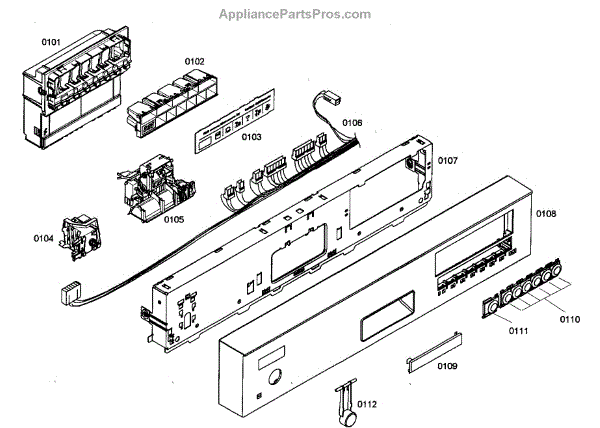 AppliancePartsPros.com

0101
0102
0103
0106
0107
0105
0104
0108
0110
0111
0109
0112