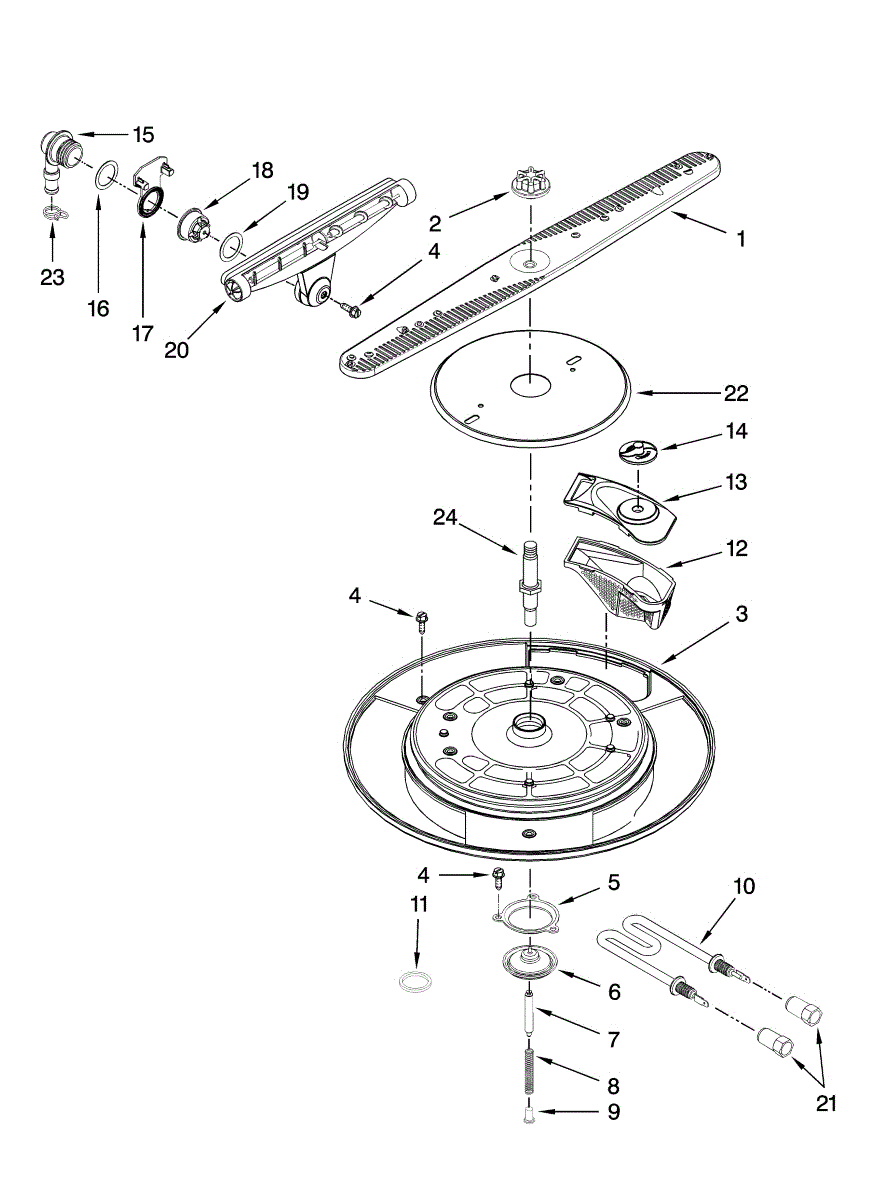 15
18
19
2
1
4
23
16
17
20
22
14
13
24
12
4
3
4
5
10
11
6
7
8
9
21